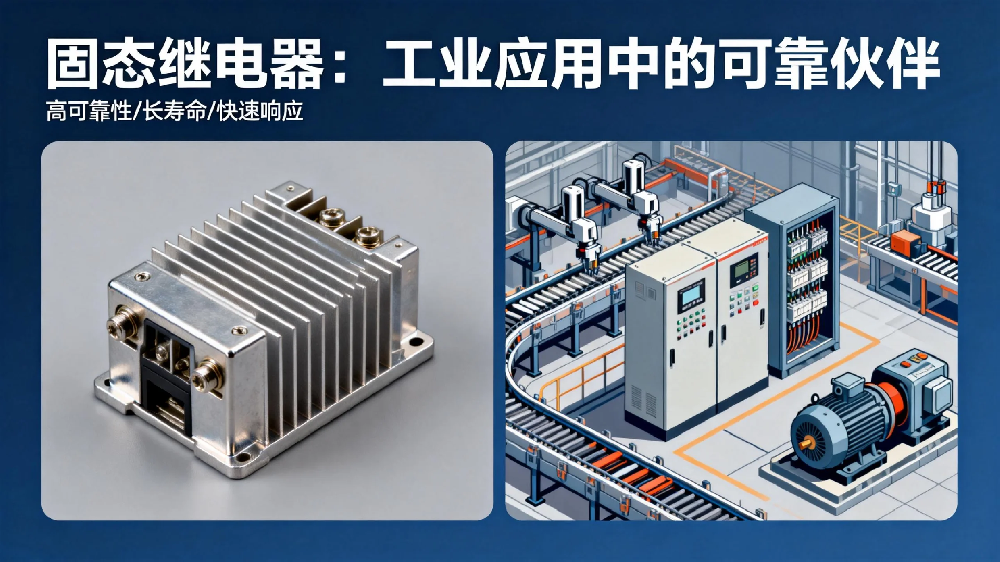 固态继电器：工业应用中的可靠伙伴

高可靠性/长寿命/快速响应